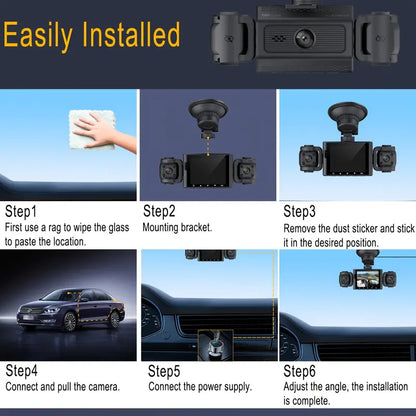 Easily Installed

Step1
First use a rag to wipe the glass to paste the location.

Step2
Mounting bracket.

Step3
Remove the dust sticker and stick it in the desired position.

Step4
Connect and pull the camera.

Step5
Connect the power supply.

Step6
Adjust the angle, the installation is complete.